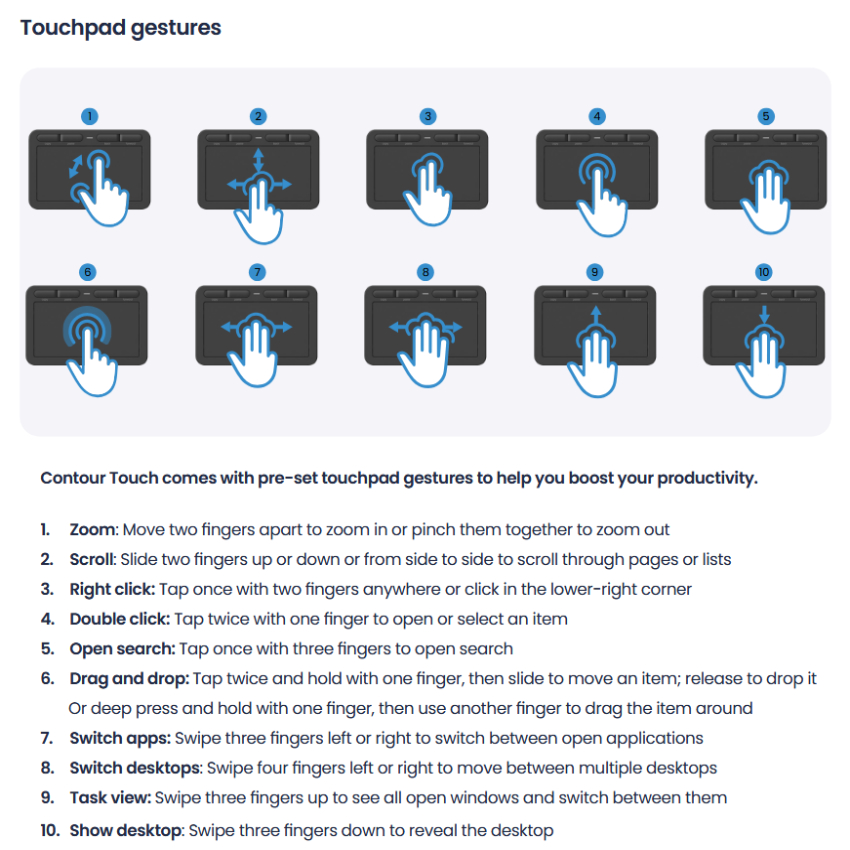 Touchpad gestures

1 2 3 4 5

6 7 8 9 10

Contour Touch comes with pre-set touchpad gestures to help you boost your productivity.

1. Zoom: Move two fingers apart to zoom in or pinch them together to zoom out
2. Scroll: Slide two fingers up or down or from side to side to scroll through pages or lists
3. Right click: Tap once with two fingers anywhere or click in the lower-right corner
4. Double click: Tap twice with one finger to open or select an item
5. Open search: Tap once with three fingers to open search
6. Drag and drop: Tap twice and hold with one finger, then slide to move an item; release to drop it
Or deep press and hold with one finger, then use another finger to drag the item around
7. Switch apps: Swipe three fingers left or right to switch between open applications
8. Switch desktops: Swipe four fingers left or right to move between multiple desktops
9. Task view: Swipe three fingers up to see all open windows and switch between them
10. Show desktop: Swipe three fingers down to reveal the desktop