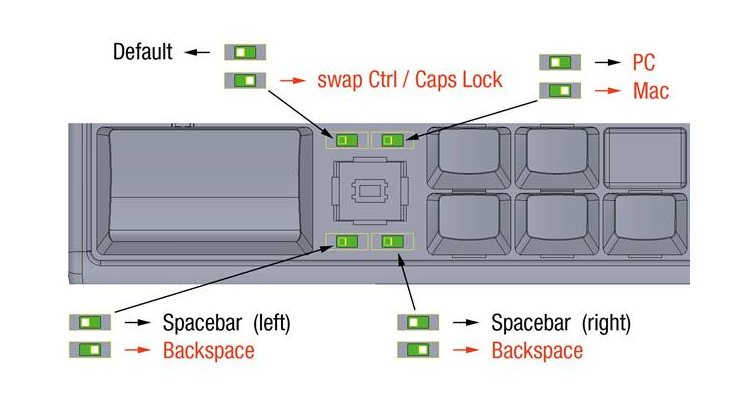 Default

swap Ctrl / Caps Lock

PC

Mac

Spacebar (left)

Backspace

Spacebar (right)

Backspace